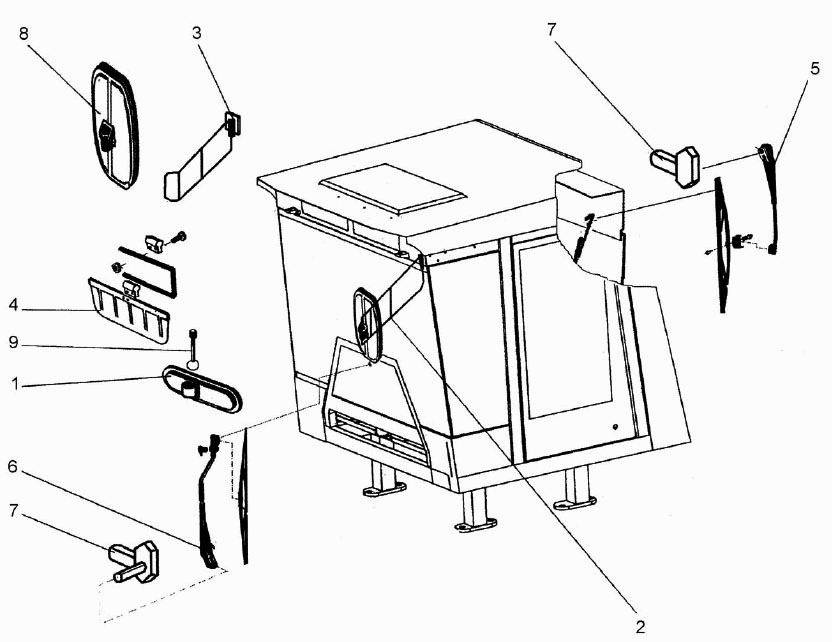 8
3
7
5
4
9
1
6
7
2