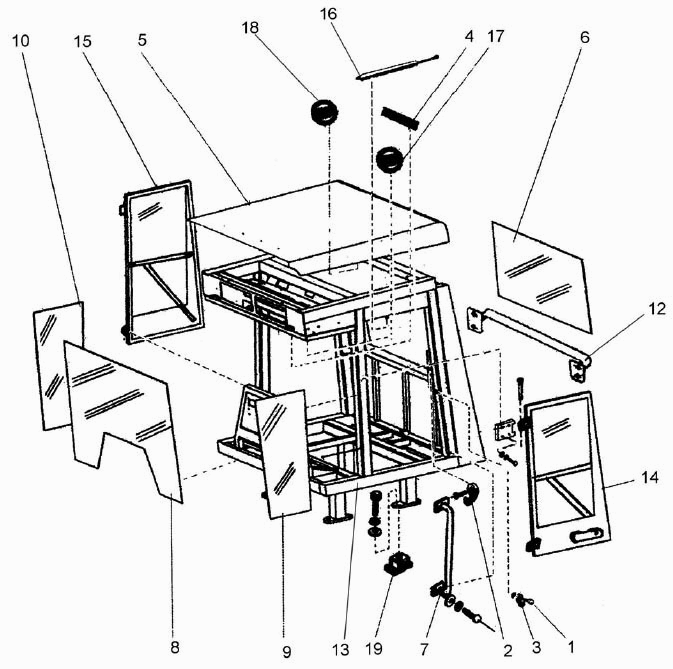 10
15
5
18
16
4
17
6
12
14
8
9
13
19
7
2
3
1