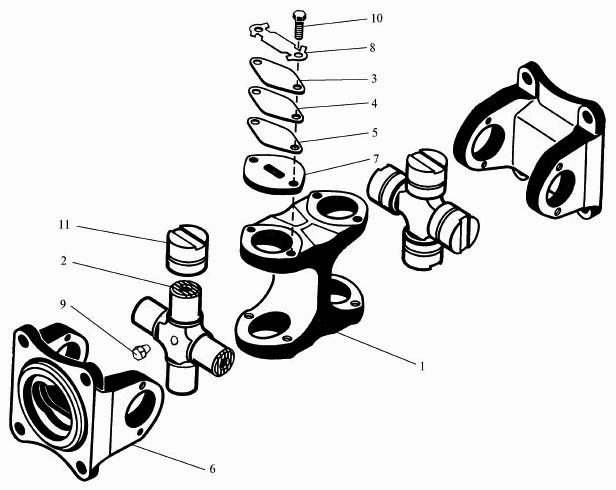 10
8
3
4
5
7
11
2
9
1
6