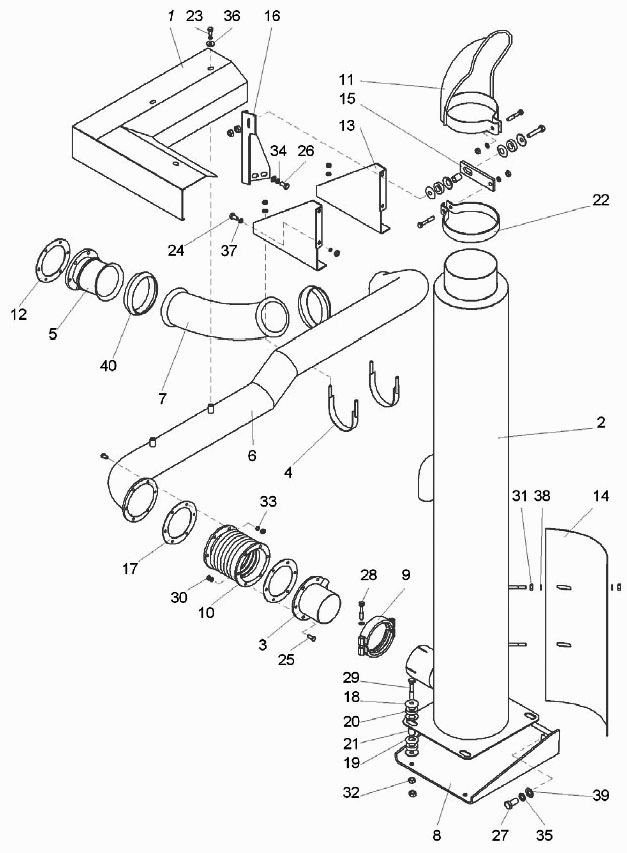 1
23
36
16
11
15
13
34
26
22
24
37
12
5
40
7
6
4
2
31
38
14
33
17
30
10
3
25
28
9
29
18
20
21
19
32
8
27
35
39