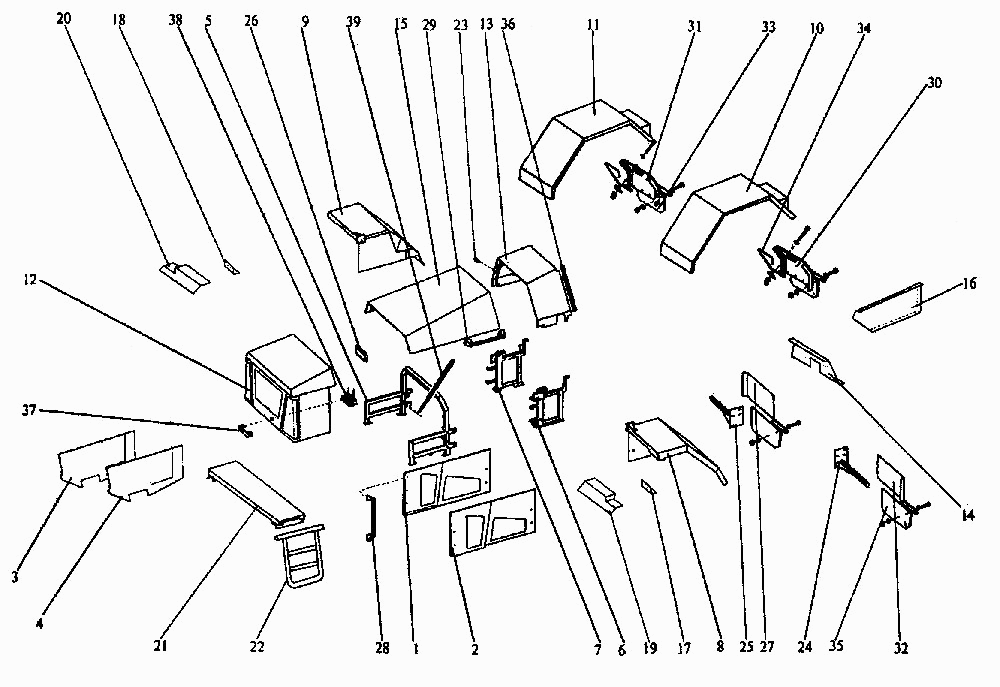 20
18
38
5
26
9
39
15
29
23
13
36
11
31
33
10
34
30
12
16
37
14
3
4
21
22
28
1
2
7
6
19
17
8
25
27
24
35
32