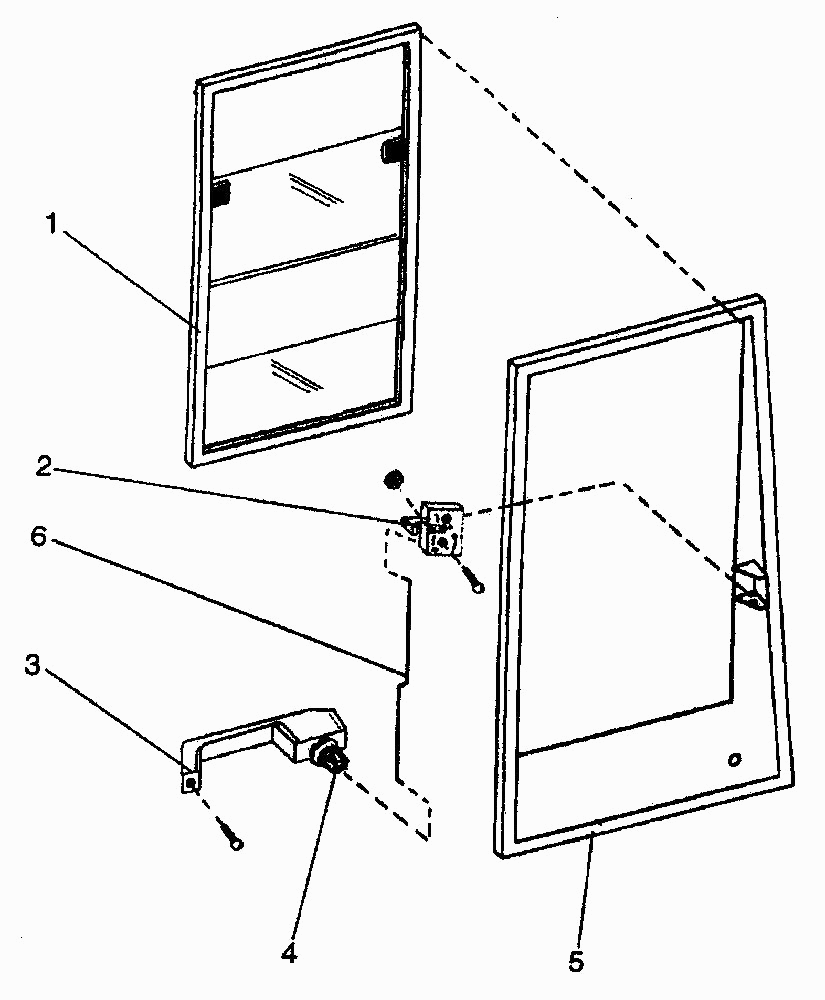 1
2
6
3
4
5