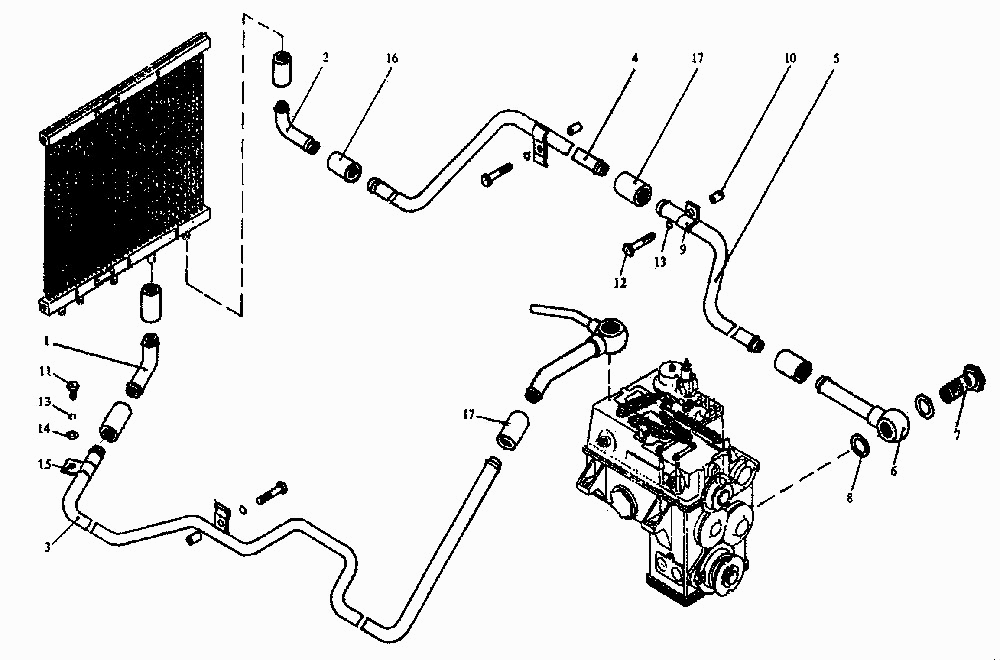 2
16
4
17
10
5
13
9
12
1
11
13
14
15
3
17
8
6
7