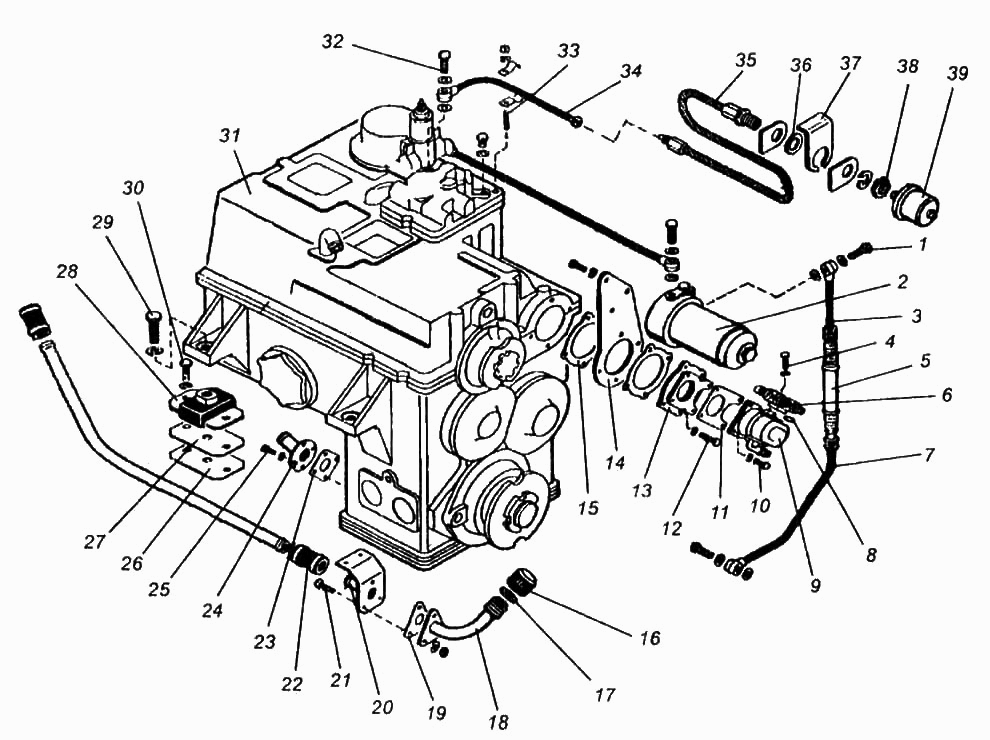 32 33 34 35 36 37 38 39
31
30
29
28
1
2
3
4
5
6
7
8
9
10
11
12
13
14
15
16
17
18
19
20
21
22
23
24
25
26
27