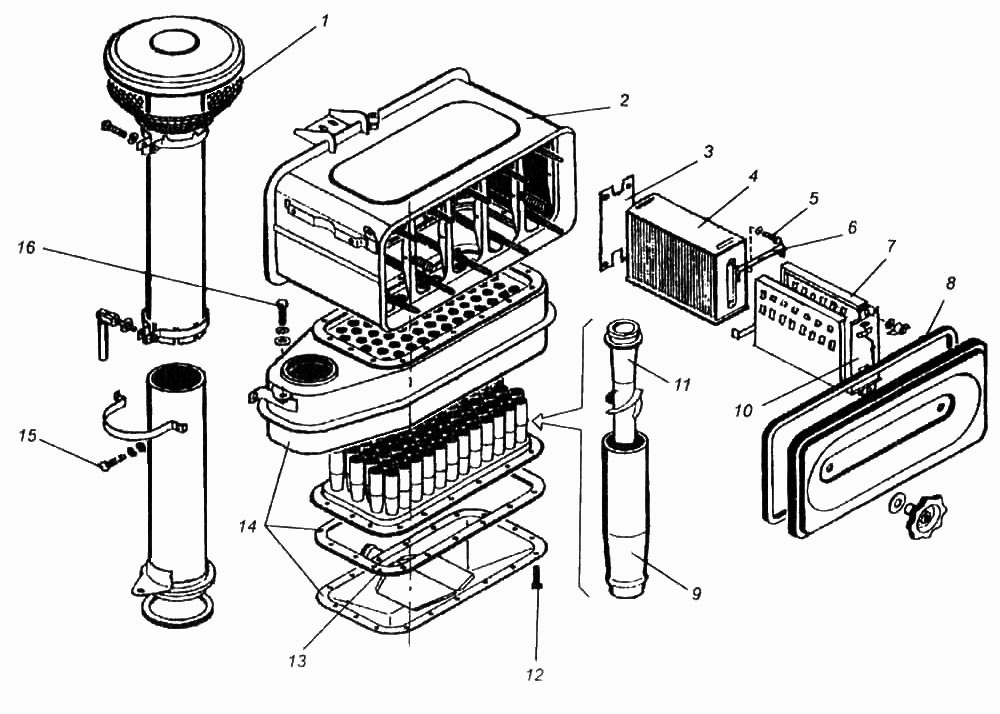 1
2
3
4
5
6
7
8
16
11
10
15
14
9
13
12