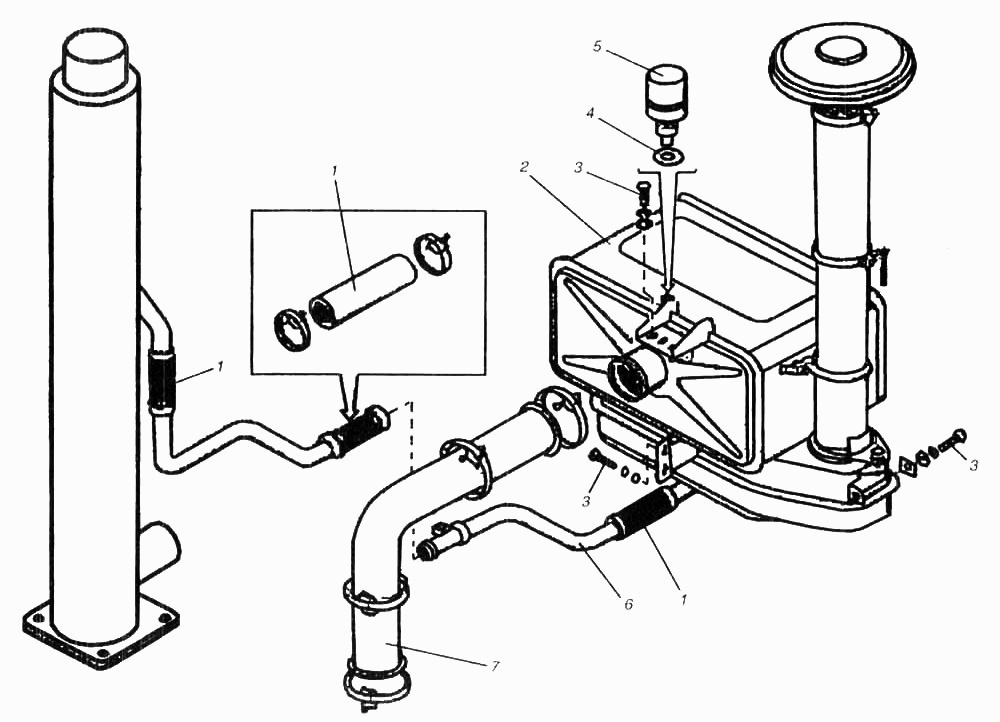 5
4
3
2
1
1
3
3
6
1
7