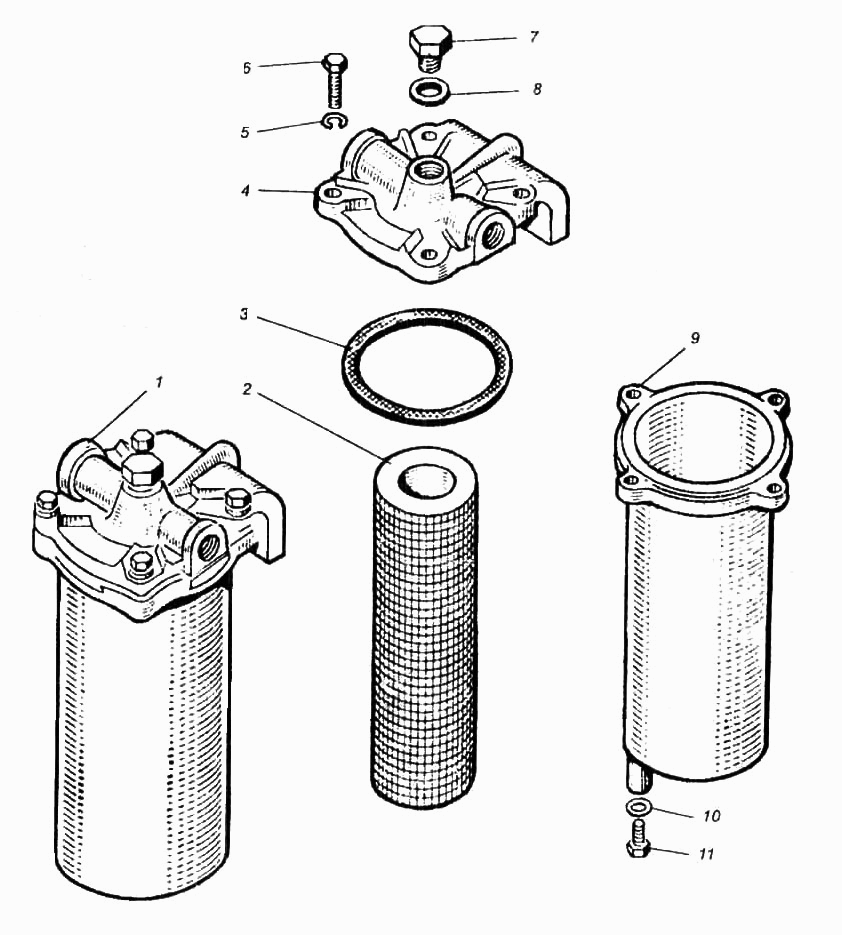 6
7
8
5
4
3
9
1
2
10
11