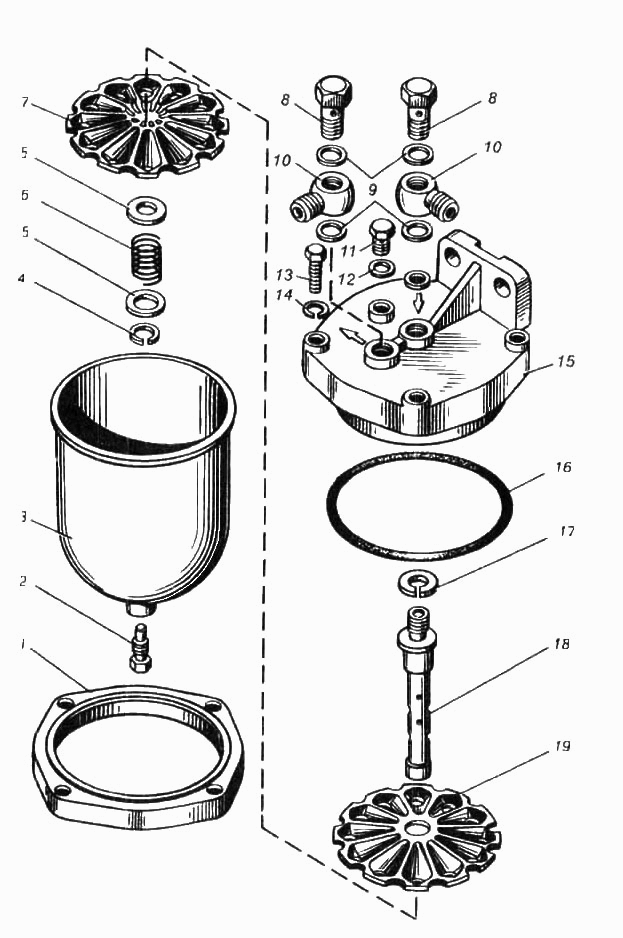 7
5
6
5
4
3
2
1
8
8
10
10
9
11
13
12
14
15
16
17
18
19