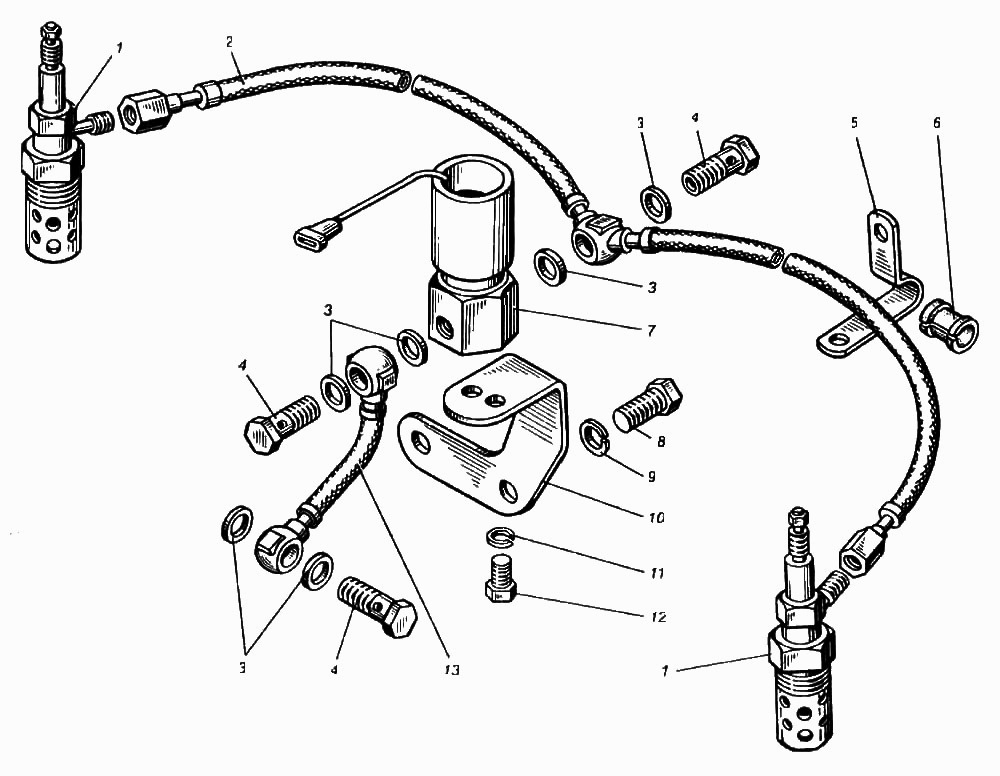 1
2
3
4
5
6
3
7
3
4
8
9
10
11
12
3
4
13
1