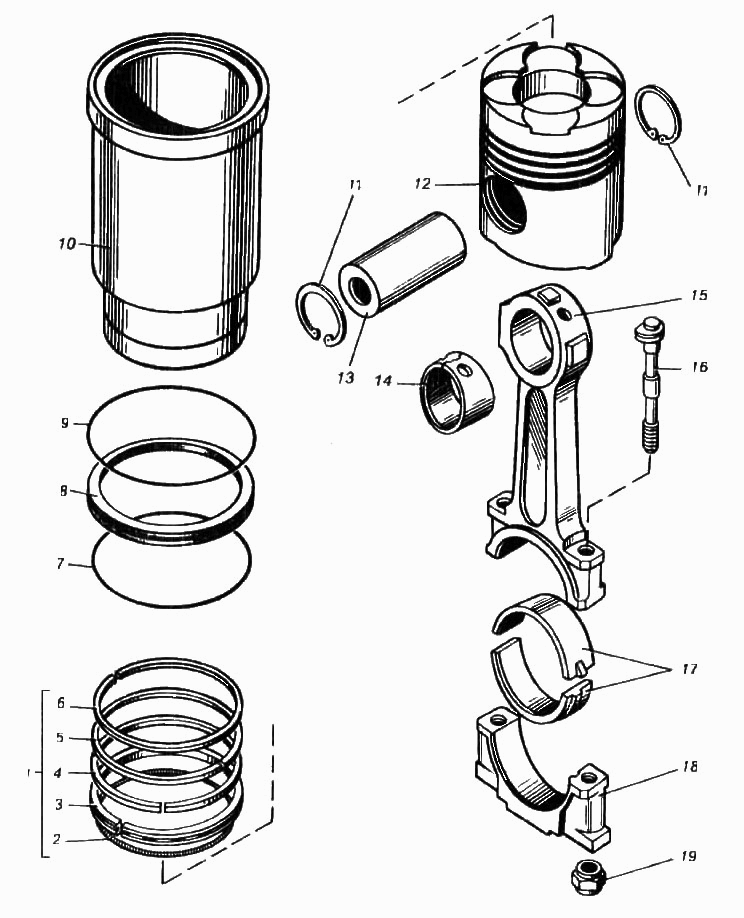 10
9
8
7
6
5
4
3
2
1
11
12
11
13
14
15
16
17
18
19