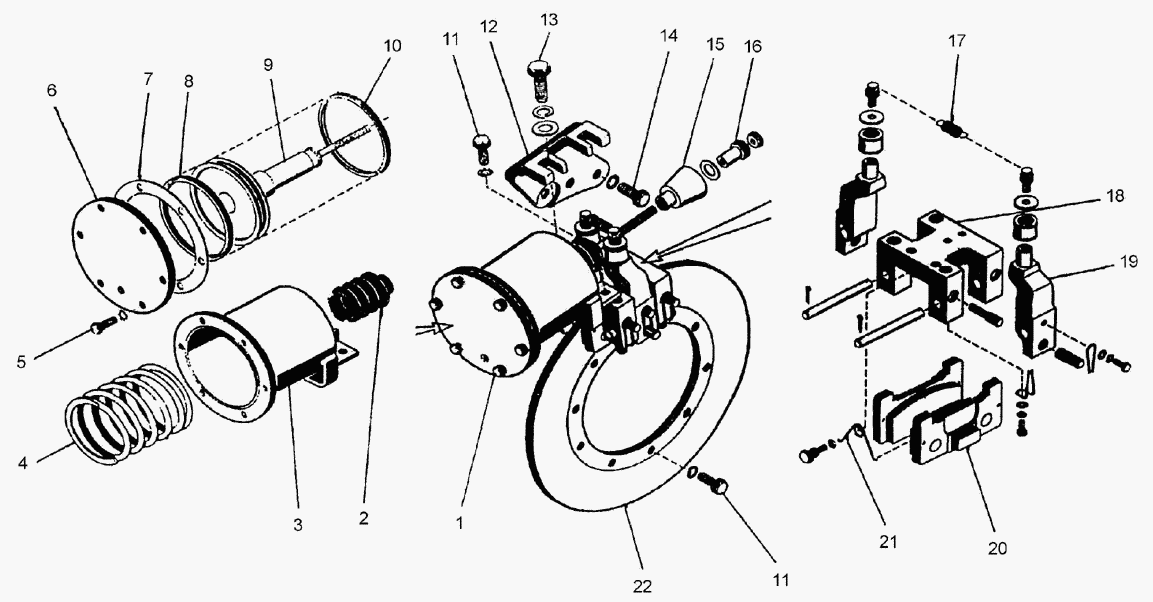 6
7
8
9
10
11
12
13
14
15
16
17
18
19
5
4
3
2
1
22
11
21
20