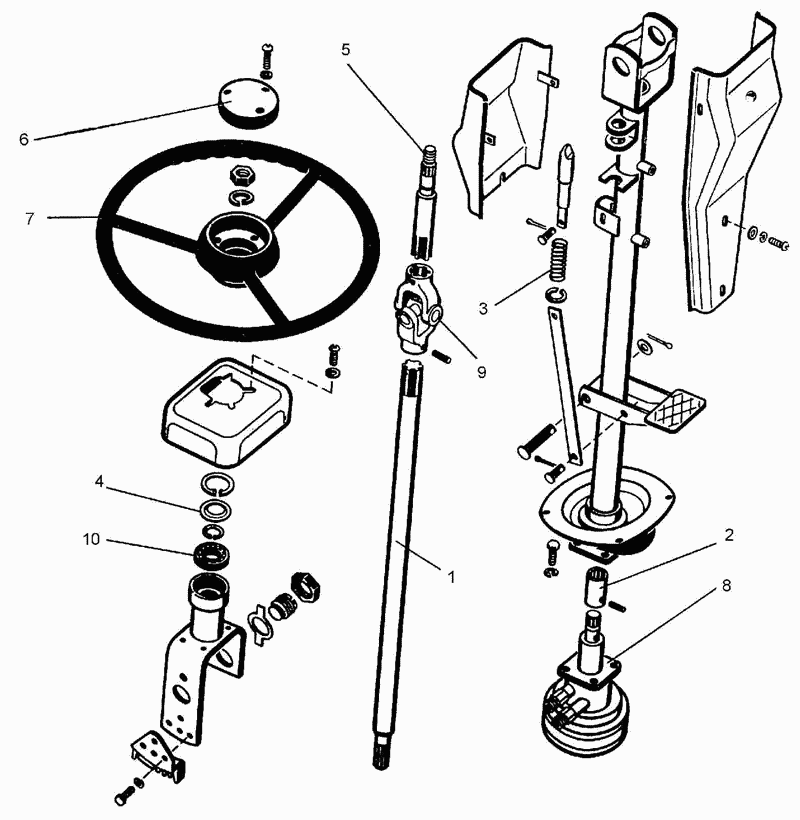 5
6
7
3
9
4
10
1
2
8