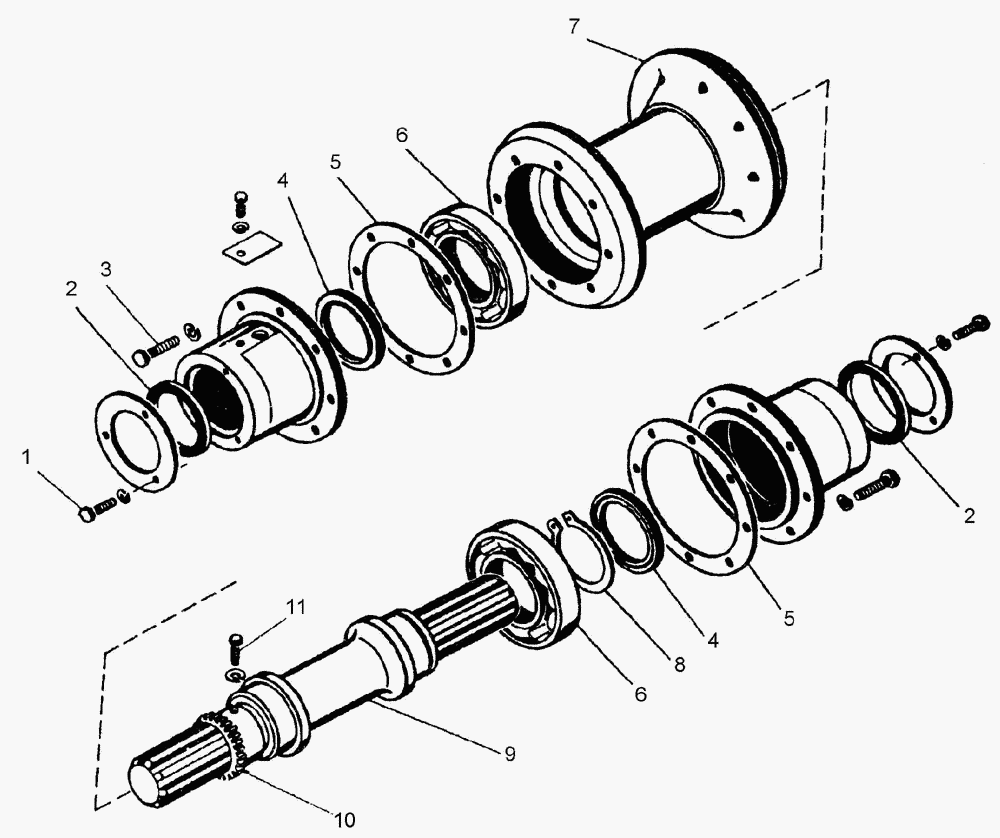 7
6
5
4
3
2
1
2
5
4
8
6
11
9
10