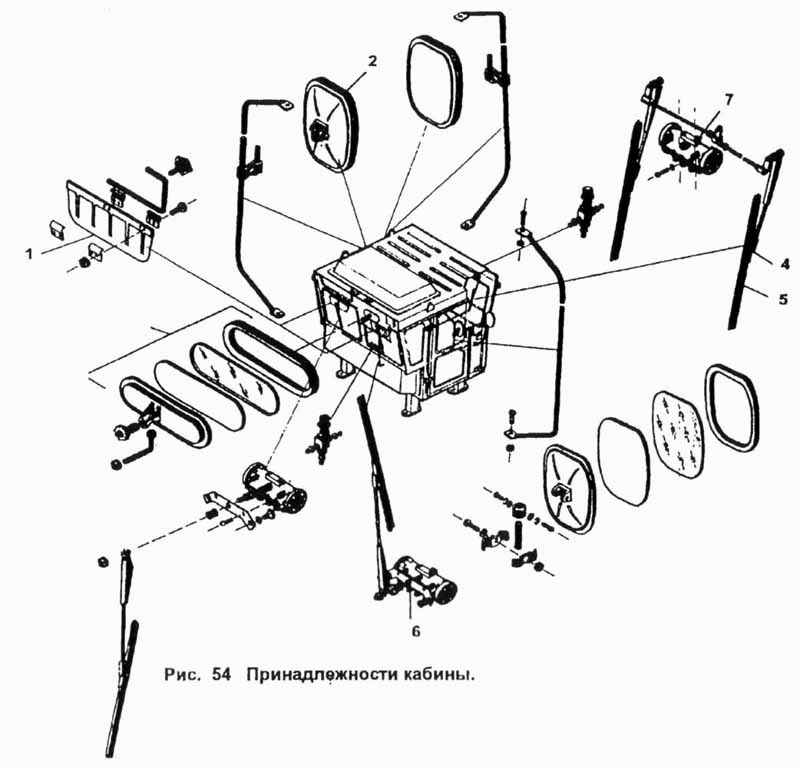 2

7

1

4

5

6

Рис. 54 Принадлежности кабины.