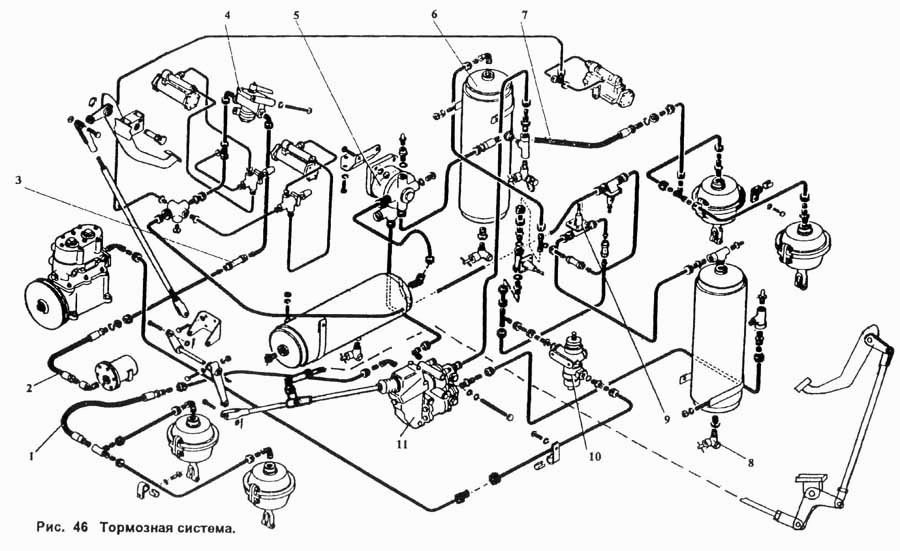 4
5
6
7
3
2
1
11
10
9
8
Рис. 46 Тормозная система.