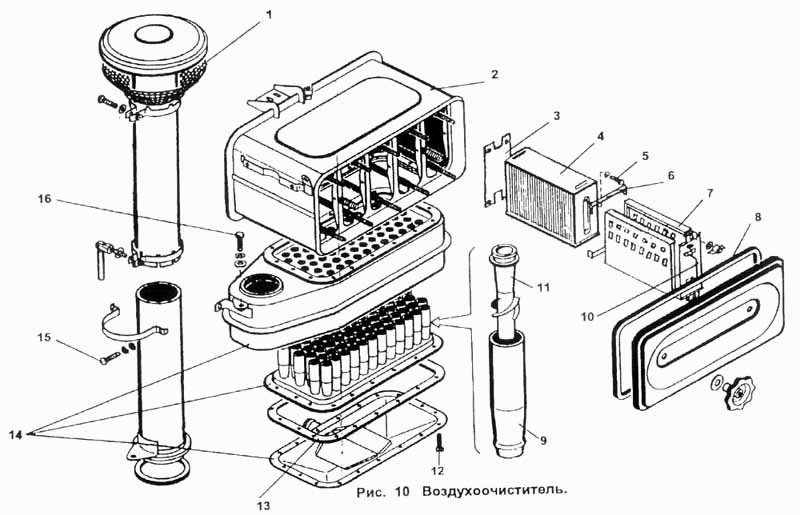 1
2
3
4
5
6
7
8
16
11
10
15
14
9
12
13
Рис. 10 Воздухоочиститель.