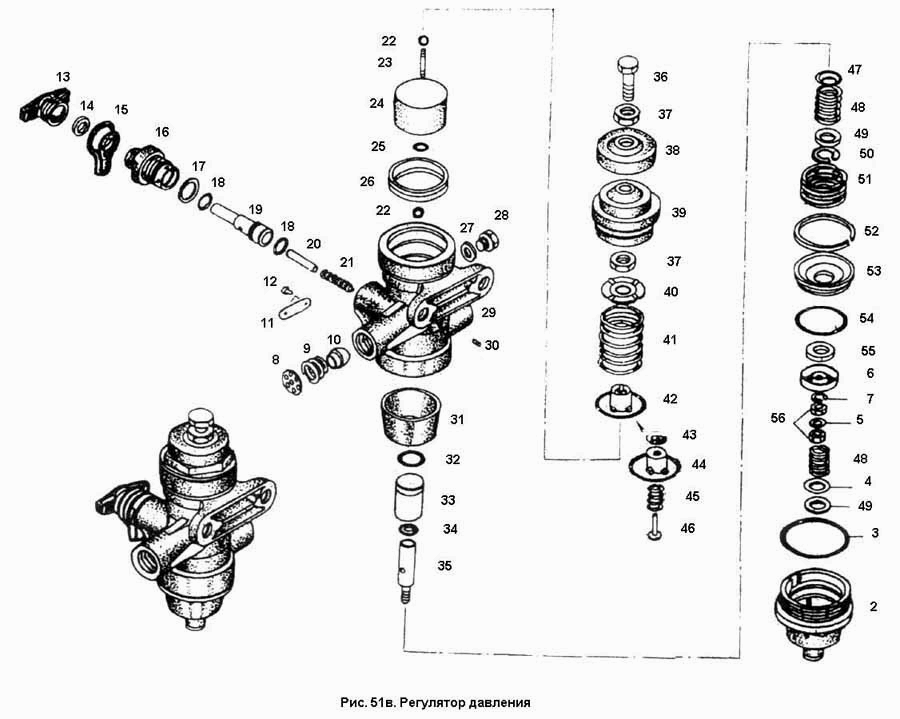 13
14
15
16
17
18
19
18
20
21
12
11
8
9
10
22
23
24
25
26
22
27
28
29
30
31
32
33
34
35
36
37
38
39
37
40
41
42
43
44
45
46
47
48
49
50
51
52
53
54
55
6
7
56
5
48
4
49
3
2

Рис. 51в. Регулятор давления