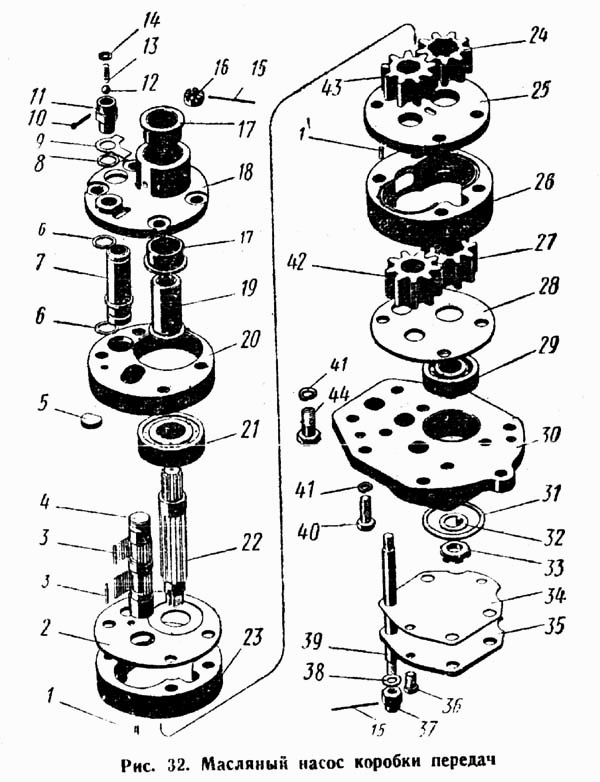 14
13
12
16
15
11
10
17
9
8
18
6
17
7
19
6
20
5
21
4
3
22
3
2
23
1
24
43
25
1'
26
27
42
28
29
41
44
30
41
31
40
32
33
34
35
39
38
36
15
37

Рис. 32. Масляный насос коробки передач