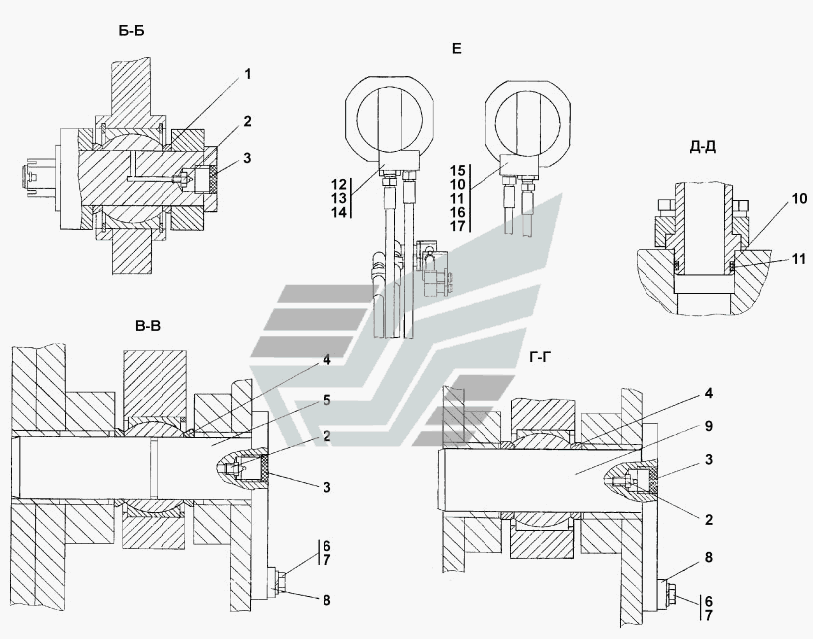 Б-Б

1
2
3

Е

12
13
14

15
10
11
16
17

Д-Д

10
11

В-В

4
5
2
3

6
7
8

Г-Г

4
9
3
2

8
6
7