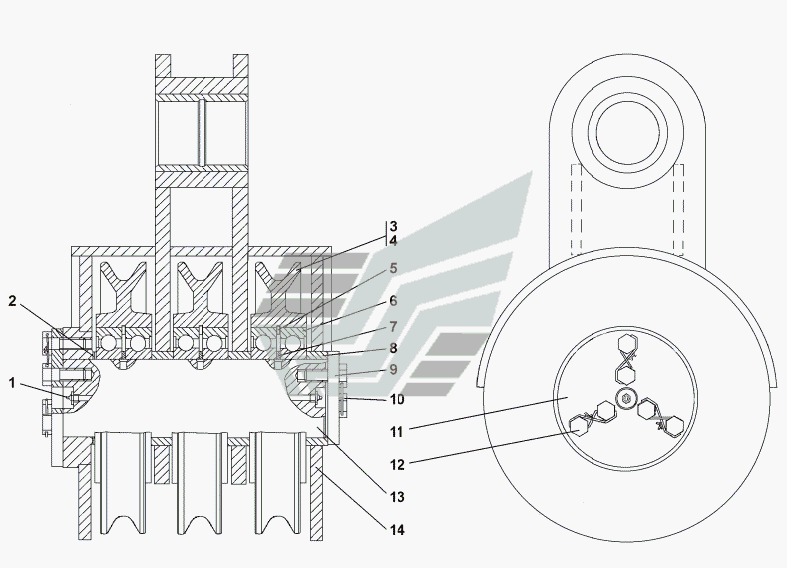 3
4
5
6
7
8
9
10
2
1
11
12
13
14