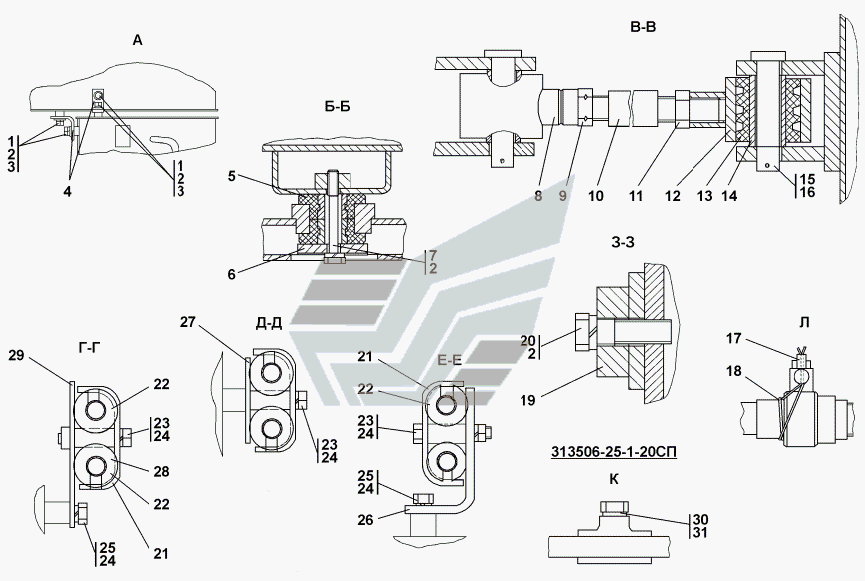 А

1
2
3
4
1
2
3

Б-Б

5
6
7
2

В-В

8
9
10
11
12
13
14
15
16

З-З

20
2
19

Л

17
18

Г-Г

29
22
23
24
28
22
21
25
24

Д-Д

27
23
24

Е-Е

21
22
23
24
25
24
26

313506-25-1-20СП

К

30
31