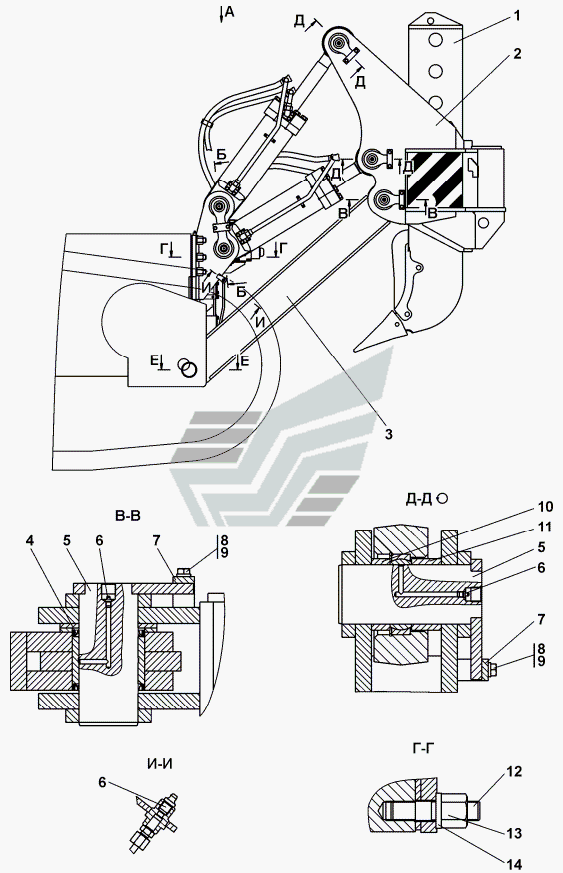 А
Д
Д
1
2
Б
Д
Д
В
В
Г
Г
Б
И
И
Е
Е
3

В-В
4
5
6
7
8
9

Д-Д
10
11
5
6
7
8
9

И-И
6

Г-Г
12
13
14