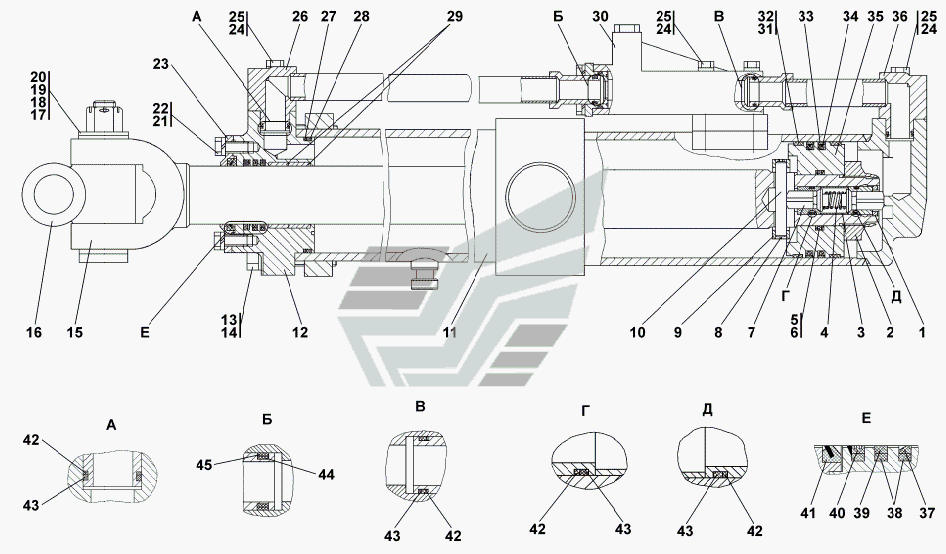 А 25 24 26 27 28 29 Б 30 25 24 В 32 31 33 34 35 36 25 24

20 19 18 17

23

22 21

16 15 Е 13 14 12 11 10 9 8 7 Г 5 6 4 3 2 Д 1

А
42
43

Б
45
44

В
43 42

Г
42 43

Д
43 42

Е
41 40 39 38 37