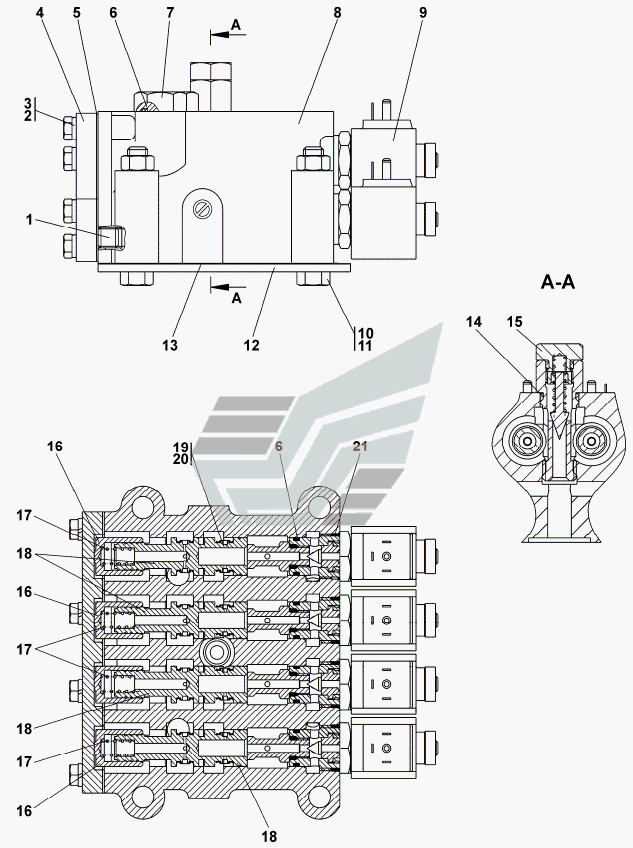 4 5 6 7 A 8 9
3
2
1
A
13 12 10
11
A-A
14 15
16
19
20
6 21
17
18
16
17
18
17
16
18