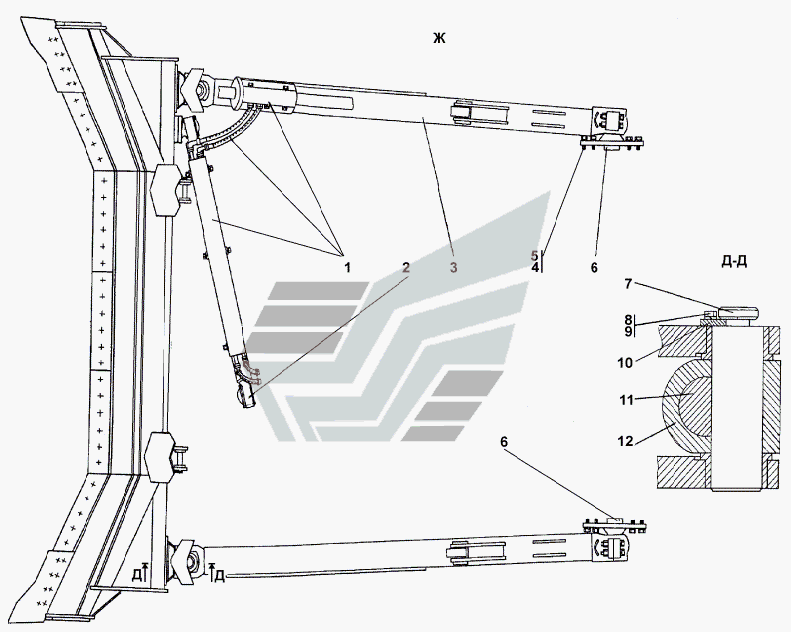 Ж

1
2
3
5
4
6

Д-Д
7
8
9
10
11
12

6

Д
Д