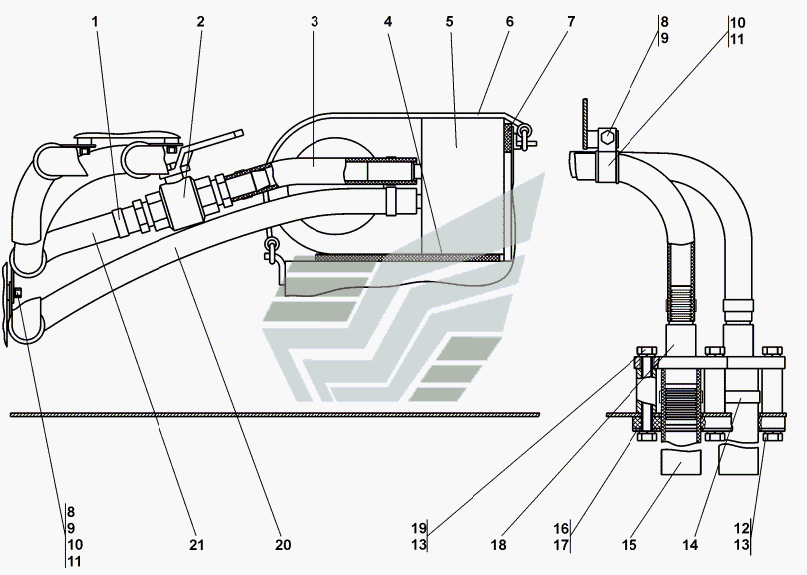 1
2
3
4
5
6
7
8
9
10
11

8
9
10
11
21
20
19
13
18
16
17
15
14
12
13