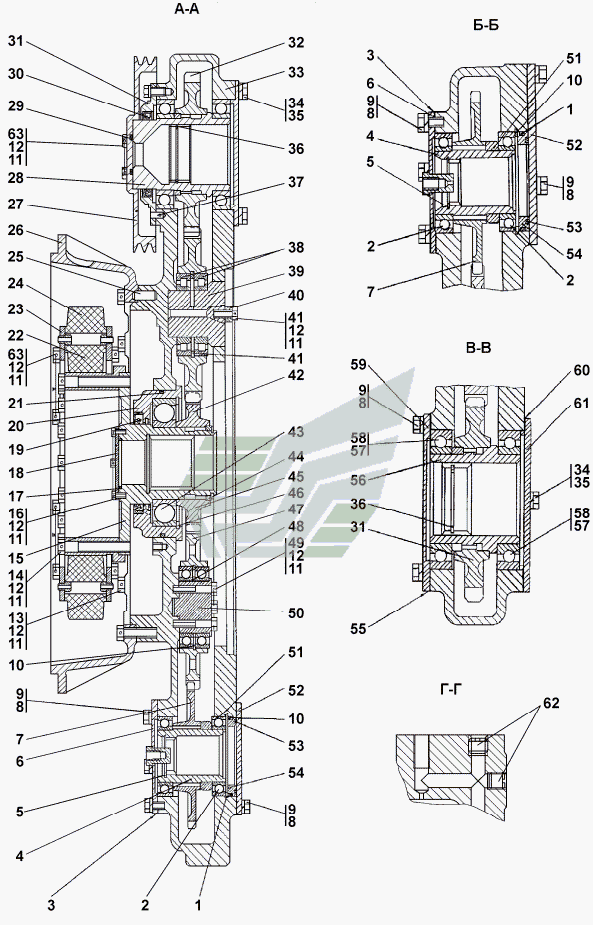 А-А

31
30
29
63
12
11
28
27
26
25
24
23
22
63
12
11
21
20
19
18
17
16
12
11
15
14
12
11
13
12
11
10
9
8
7
6
5
4
3
2
1

32
33
34
35
36
37
38
39
40
41
12
11
41
42
43
44
45
46
47
48
49
12
11
50
51
52
10
53
54
9
8

Б-Б

3
6
9
8
4
5
2
7
51
10
1
52
9
8
53
54
2

В-В

59
9
8
58
57
56
36
31
55
60
61
34
35
58
57

Г-Г

62