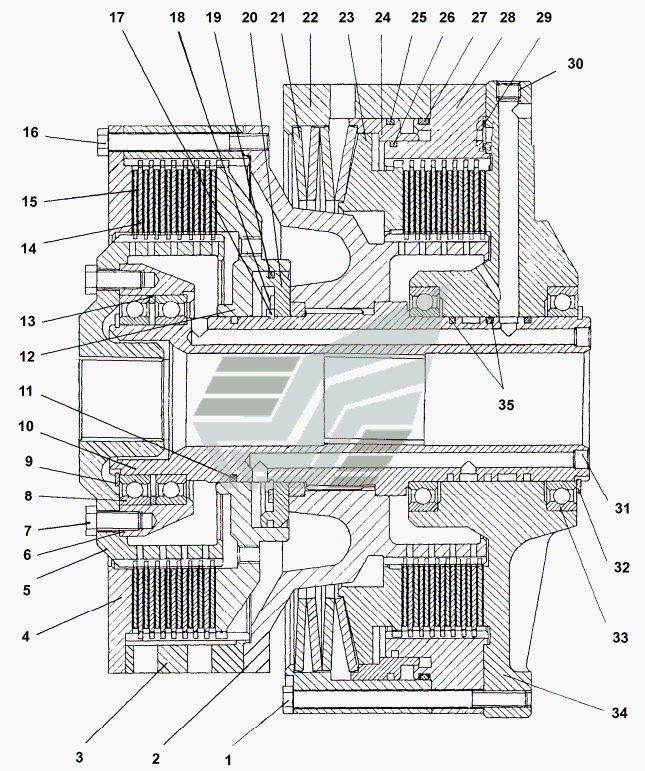 17 18 19 20 21 22 23 24 25 26 27 28 29
30
16
15
14
13
12
11
10
9
8
7
6
5
4
35
31
32
33
34
3
2
1