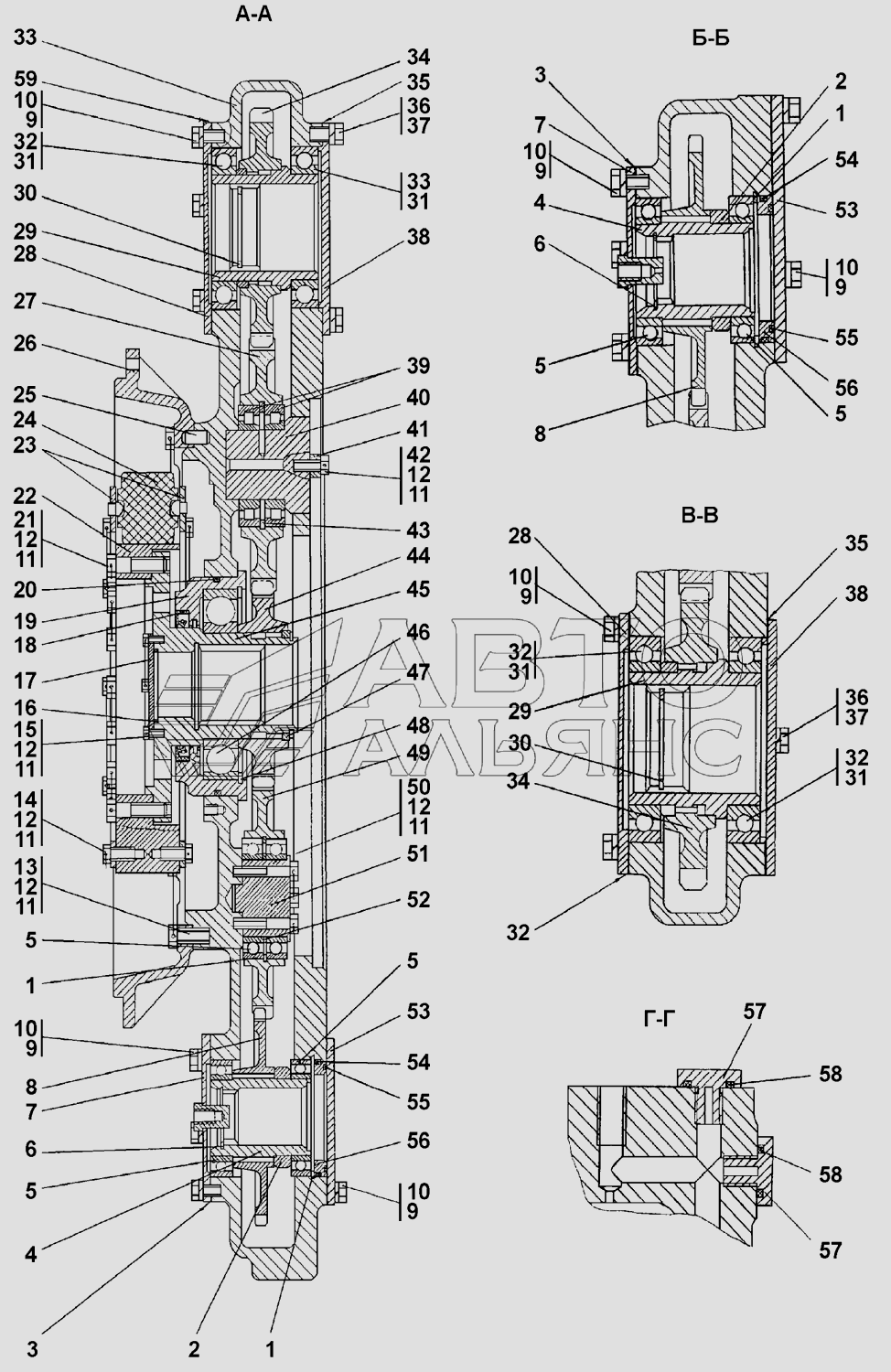 А-А

33
59
10
9
32
31
30
29
28
27
26
25
24
23
22
21
12
11
20
19
18
17
16
15
12
11
14
12
11
13
12
11
5
1
10
9
8
7
6
5
4
3
2
1

34
35
36
37
33
31
38
39
40
41
42
12
11
43
44
45
46
47
48
49
50
12
11
51
52
5
53
54
55
56
10
9

Б-Б

3
7
10
9
4
6
5
8
2
1
54
53
10
9
55
56
5

В-В

28
10
9
32
31
29
30
34
32
35
38
36
37
32
31

Г-Г

57
58
58
57

АВТО АЛЬЯНС