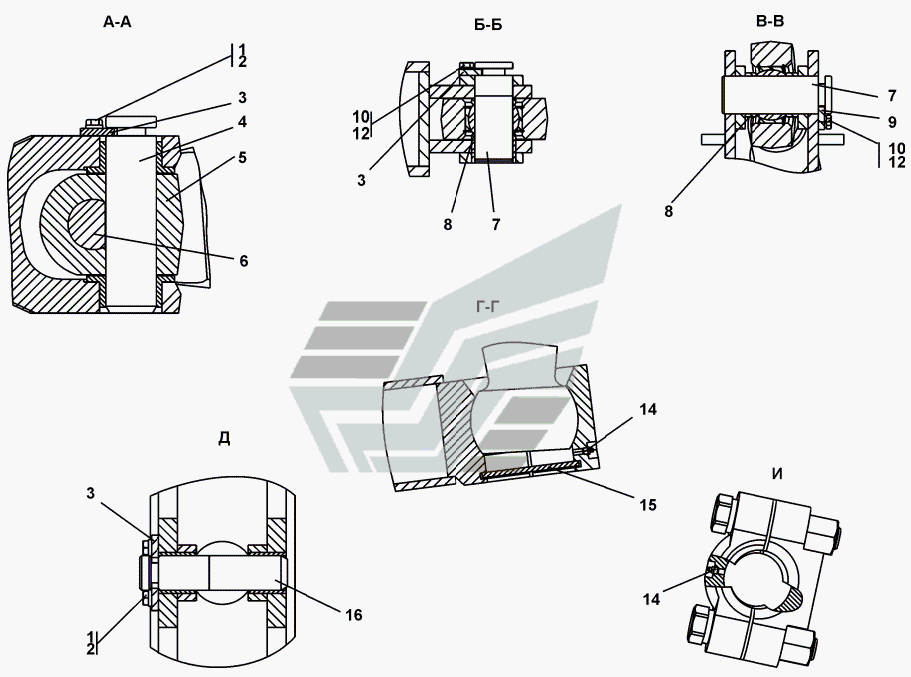 А-А

1
2
3
4
5
6

Б-Б

10
12
3
8
7

В-В

7
9
10
12
8

Г-Г

14
15

Д

3
1
2
16

И

14