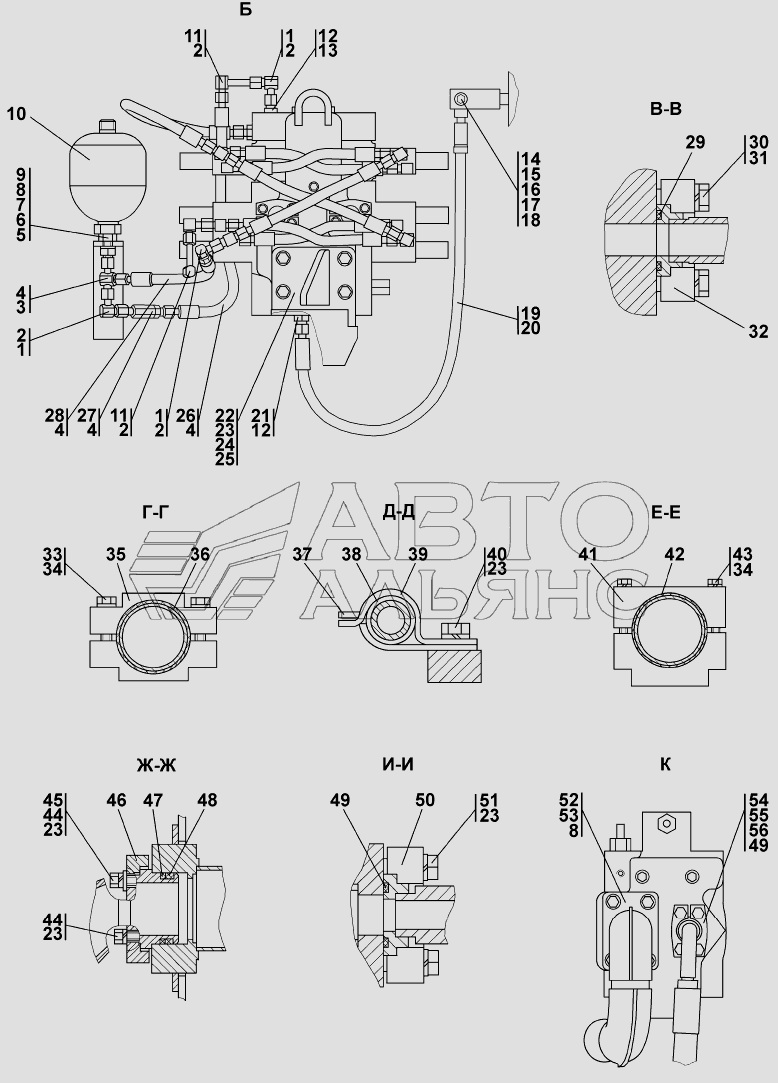 Б

11
2

1
2

12
13

10

9
8
7
6
5

4
3

2
1

14
15
16
17
18

19
20

28
4

27
4

11
2

1
2

26
4

22
23
24
25

21
12

В-В

29

30
31

32

Г-Г

33
34

35

36

Д-Д

37

38

39

40
23

Е-Е

41

42

43
34

АВТО
АЛЬЯНС

Ж-Ж

45
44
23

46

47

48

44
23

И-И

49

50

51
23

К

52
53
8

54
55
56
49