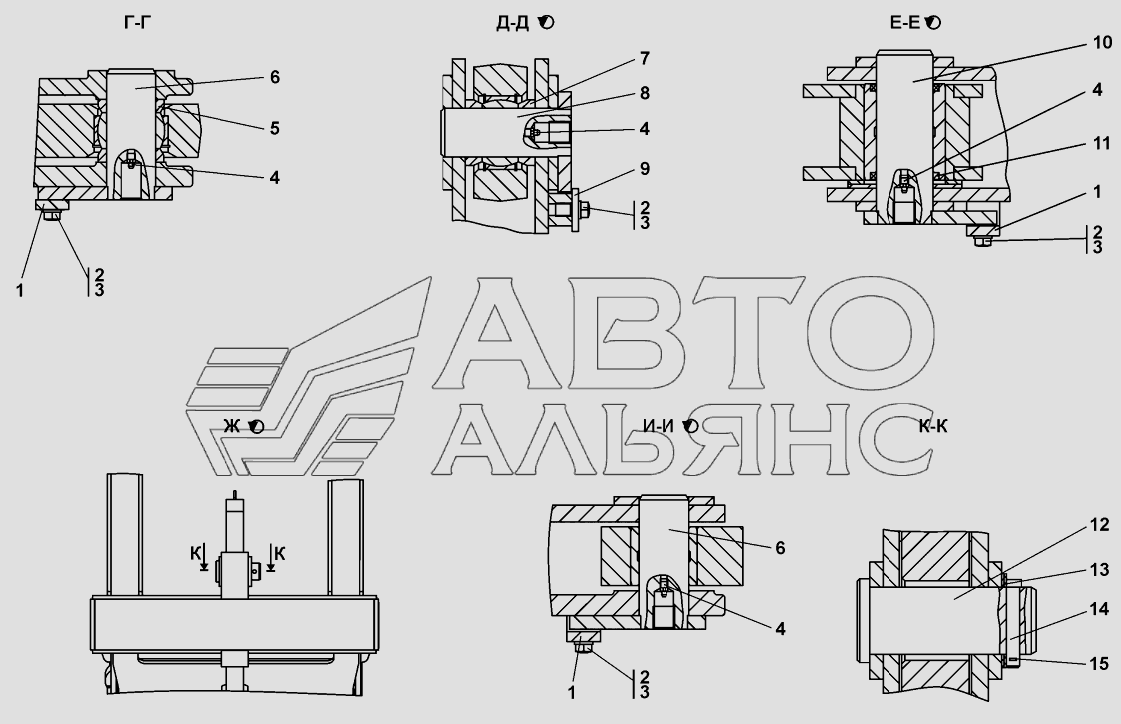 Г-Г

6
5
4
1
2
3

Д-Д

7
8
4
9
2
3

Е-Е

10
4
11
1
2
3

АВТО
АЛЬЯНС

Ж

К
К

И-И

6
4
1
2
3

К-К

12
13
14
15