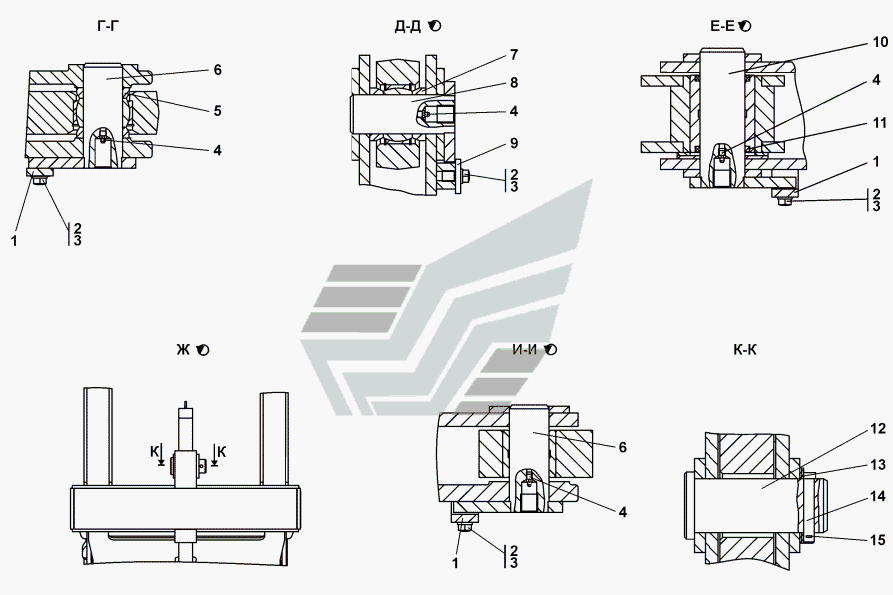 Г-Г
6
5
4
1
2
3

Д-Д
7
8
4
9
2
3

Е-Е
10
4
11
1
2
3

Ж
К
К

И-И
6
4
1
2
3

К-К
12
13
14
15