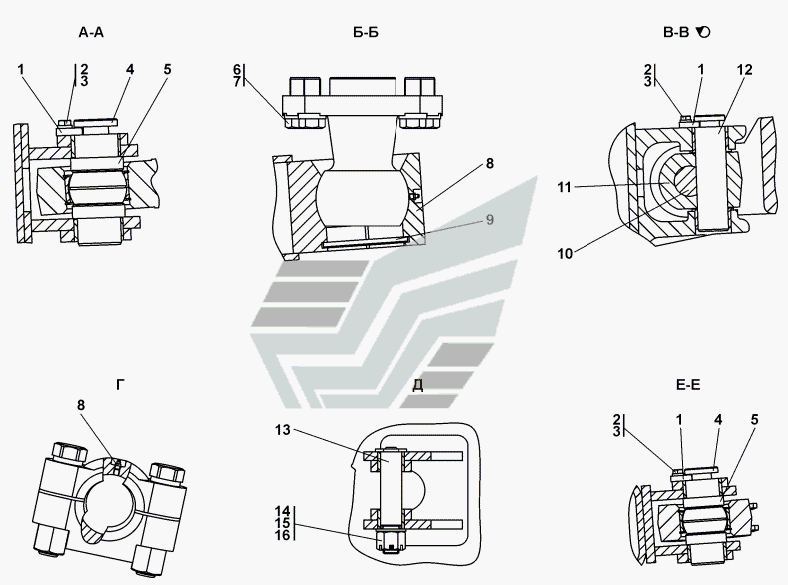 А-А

1
2
3
4
5

Б-Б

6
7
8
9

В-В

2
3
1
12
11
10

Г

8

Д

13
14
15
16

Е-Е

2
3
1
4
5