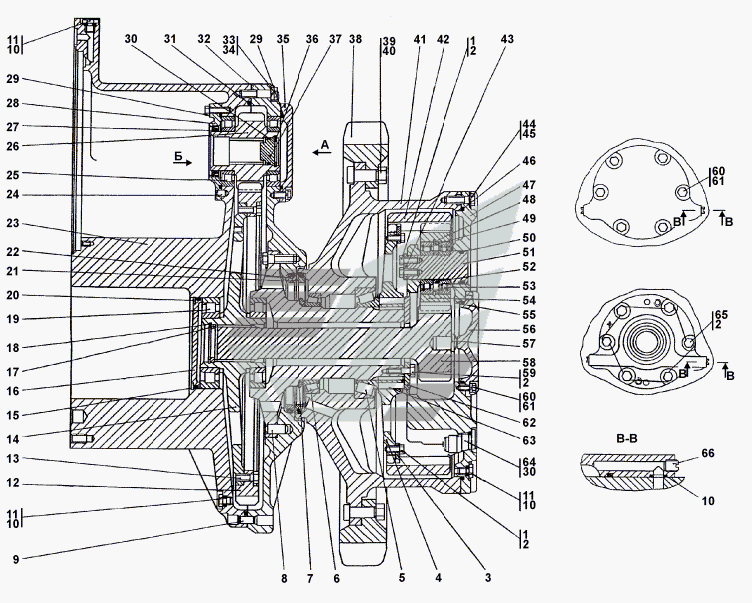 11
10
30
31
32
33
34
29
35
36
37
38
39
40
41
42
1
2
43
29
28
27
26
25
24
23
22
21
20
19
18
17
16
15
14
13
12
11
10
9
Б
А
44
45
46
47
48
49
50
51
52
53
54
55
56
57
58
59
2
60
61
62
63
64
30
11
10
1
2
8
7
6
5
4
3
60
61
В
В
65
2
В
В
В-В
66
10