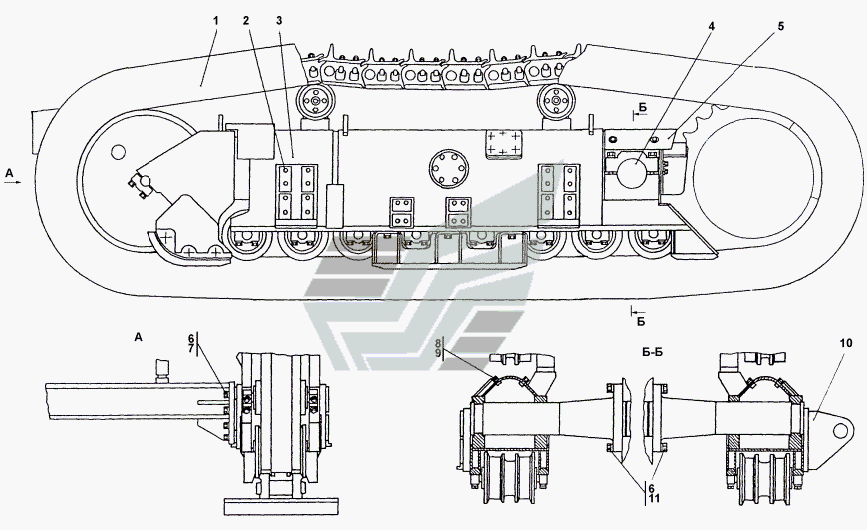 1
2
3
4
5
Б
А
Б
А
6
7
8
9
Б-Б
10
6
11