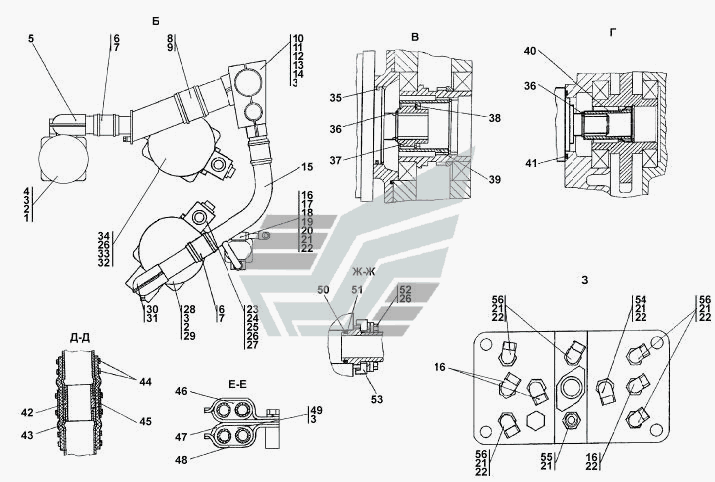 Б
5
6
7
8
9
10
11
12
13
14
3
15
4
3
2
1
34
26
33
32
16
17
18
19
20
21
22
30
31
28
3
2
29
6
7
23
24
25
26
27
В
35
36
37
38
39
Г
40
36
41
Ж-Ж
50
51
52
26
53
З
56
21
22
54
21
22
56
21
22
16
56
21
22
55
21
16
22
Д-Д
44
42
43
45
Е-Е
46
47
48
49
3