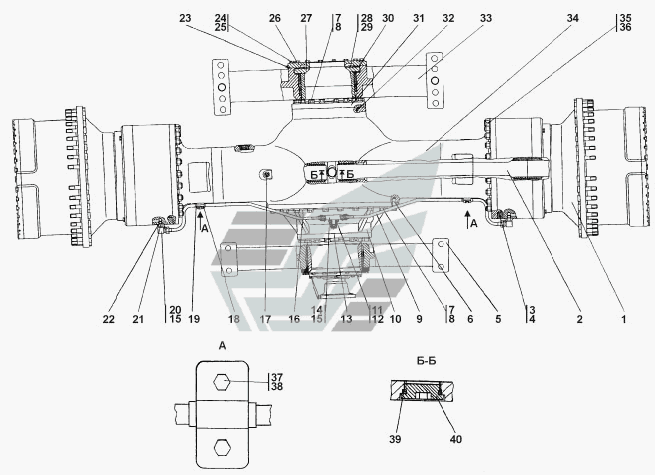 23 24 25 26 27 7 8 28 29 30 31 32 33 34 35 36

Б Б

А А

22 21 20 15 19 18 17 16 14 15 13 11 12 10 9 7 8 6 5 3 4 2 1

А

37 38

Б-Б

39 40