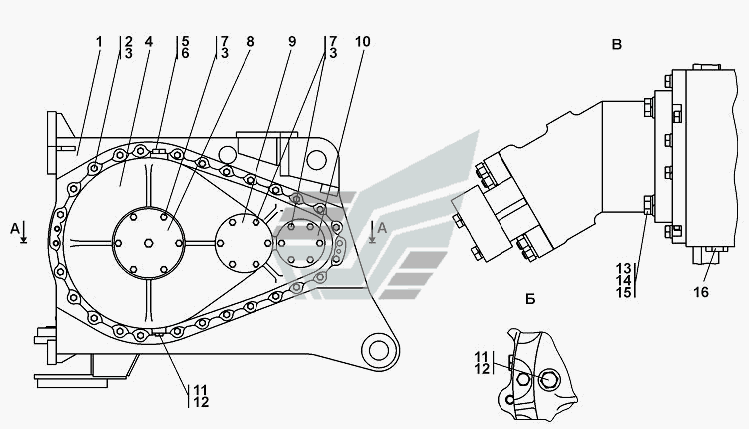 1 2 3 4 5 6 7 3 8 9 7 3 10

В

А А

13
14
15

16

Б

11
12

11
12