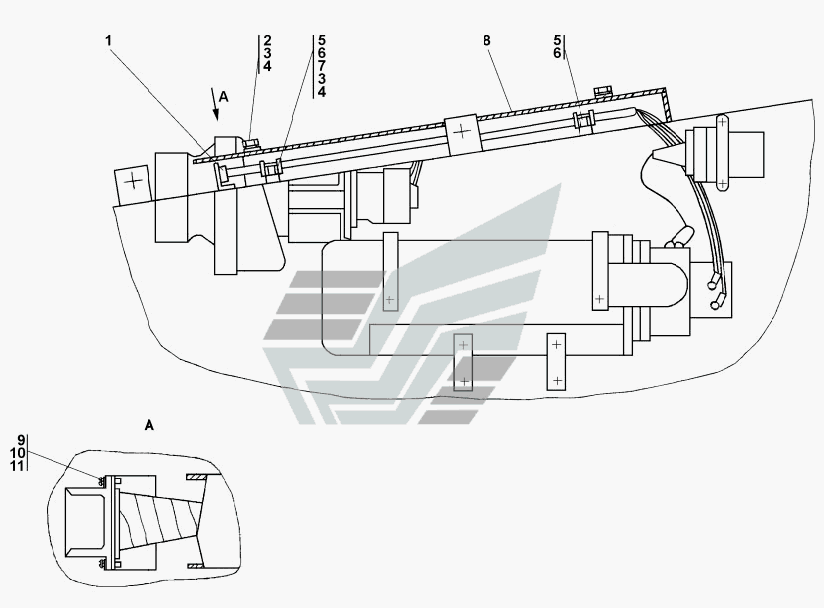 1
2
3
4
5
6
7
3
4
8
5
6
A
A
9
10
11