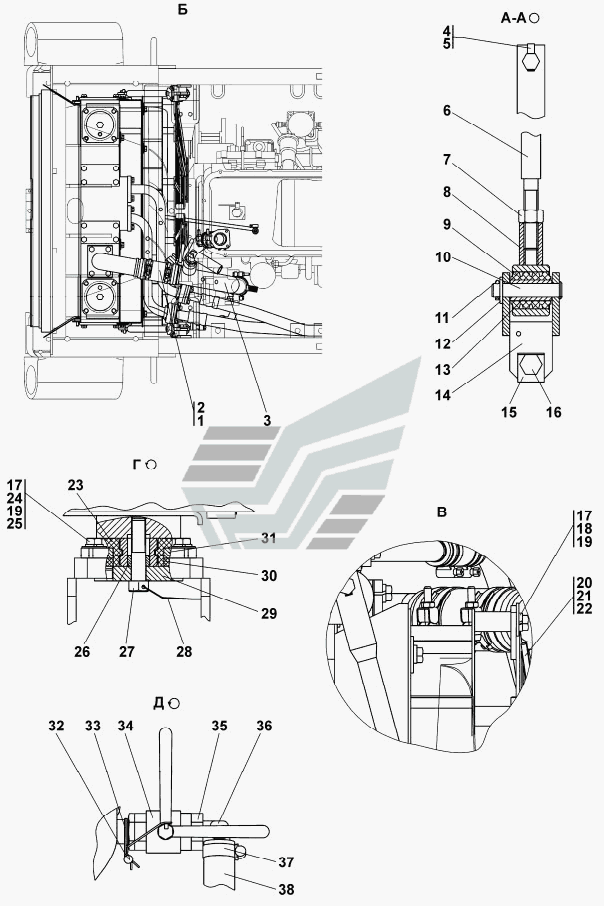 Б

А-А

4
5

6

7

8

9

10

11

12

13

14

15 16

2
1

3

Г

17
24
19
25

23

31

30

29

26 27 28

В

17
18
19

20
21
22

Д

32 33 34 35 36

37

38