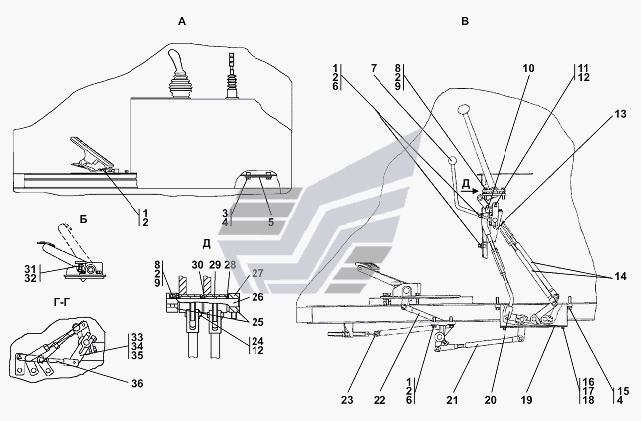 А

1
2

3
4
5

Б

31
32

Г-Г

33
34
35
36

Д

8
2
9
30
29
28
27
26
25
24
12

В

1
2
6
7
8
2
9
10
11
12
13
Д
14
23
22
1
2
6
21
20
19
16
17
18
15
4