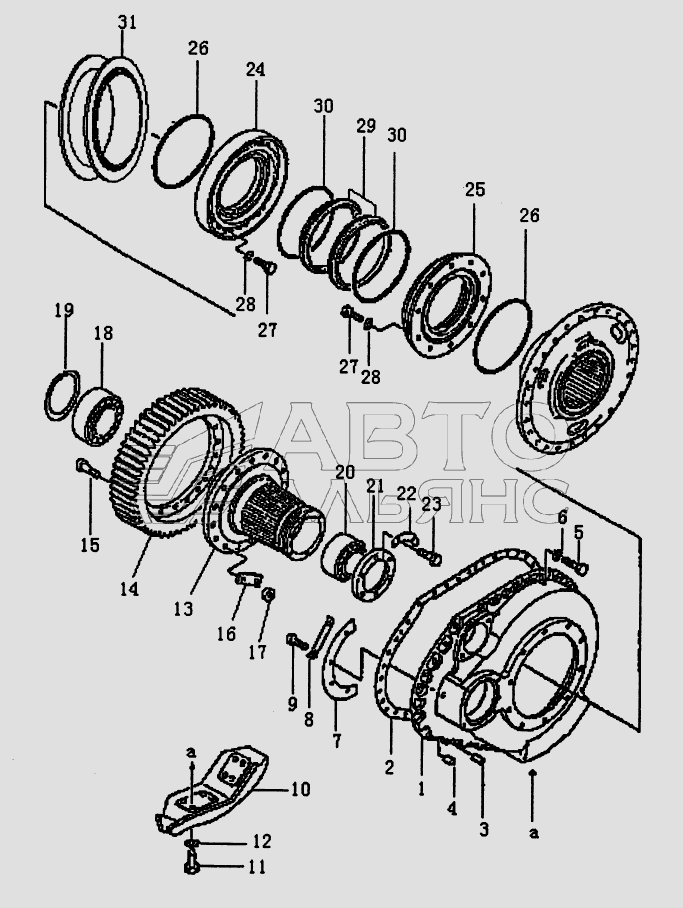 31
26
24
30
29
30
25
26
28
27
27
28
19
18
АВТО
АЛЬЯНС
20
21
22
23
6
5
15
14
13
16
17
9
8
7
2
1
4
3
a
a
10
12
11