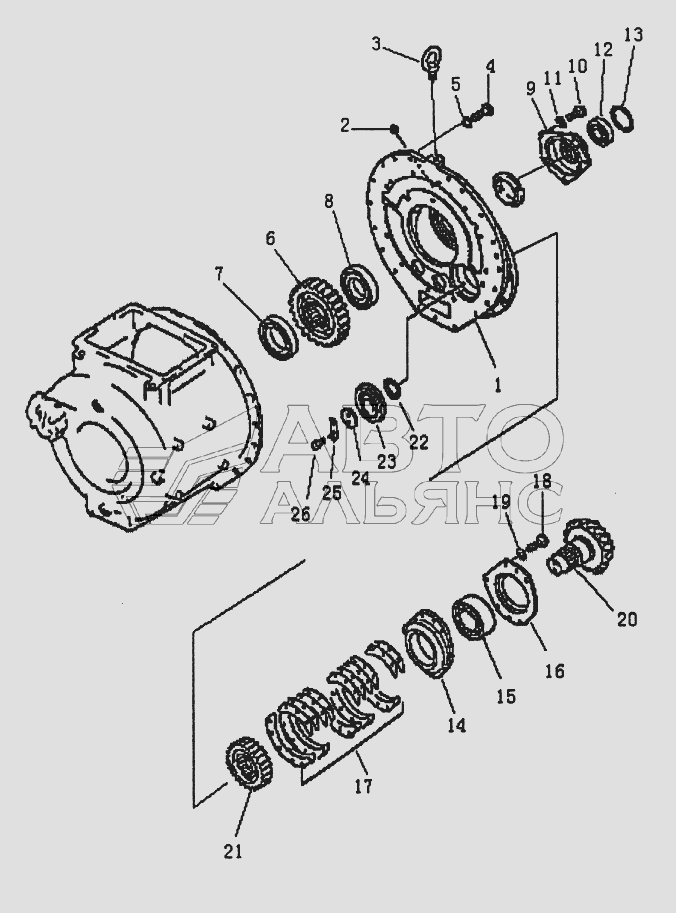 3
4
5
2
9
11
10
12
13
8
6
7
1
22
23
24
25
26
АВТО
АЛЬЯНС
18
19
20
16
15
14
17
21