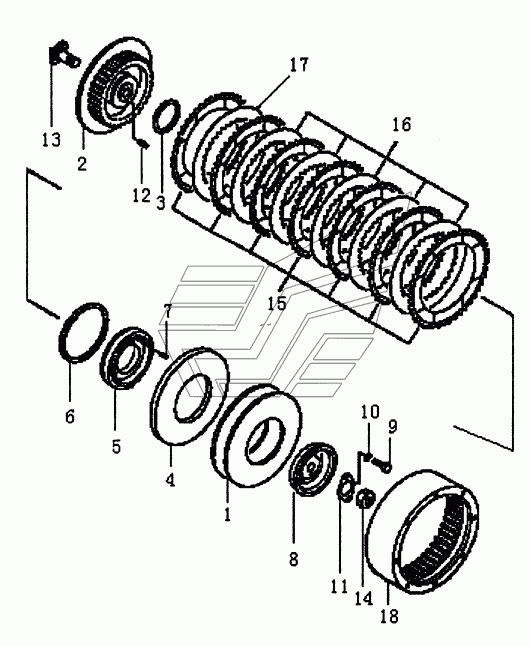 17
16
13
2
12
3
15
7
6
5
4
1
10
9
8
11
14
18