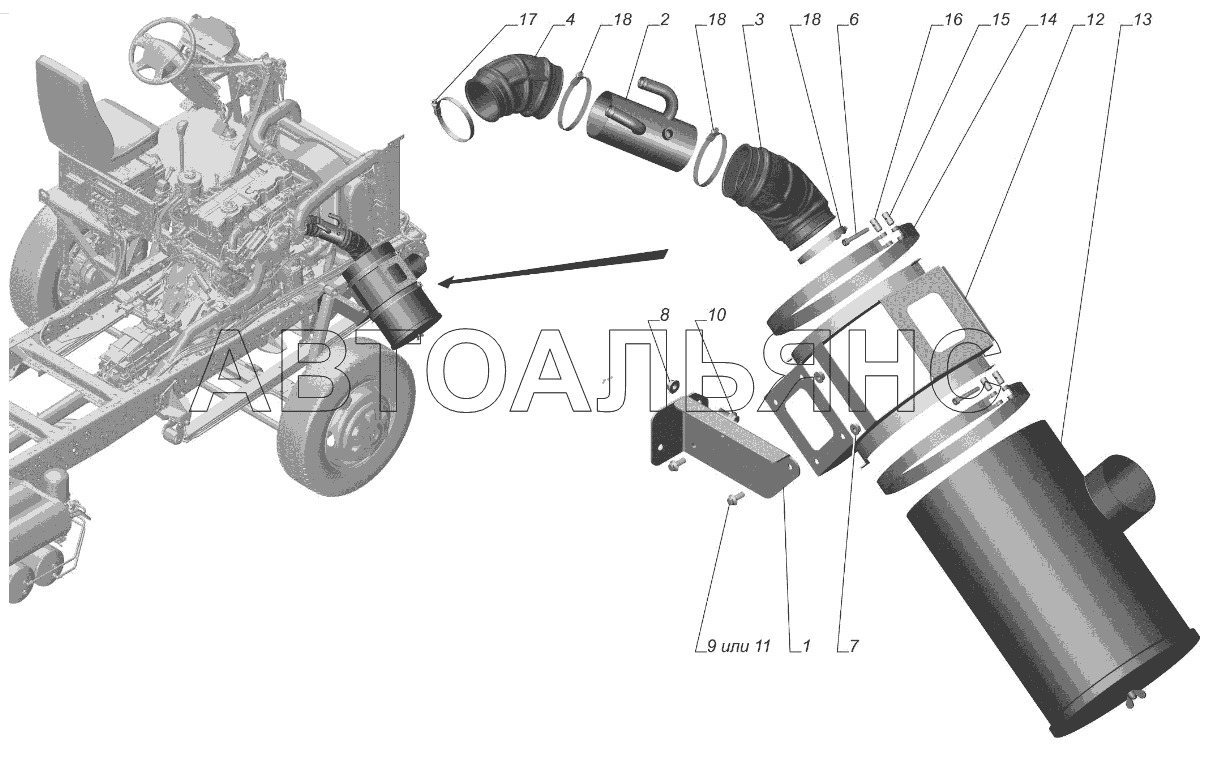 17 4 18 2 18 3 18 6 16 15 14 12 13

8 10

АВТОАЛЬЯНС

9 или 11 1 7